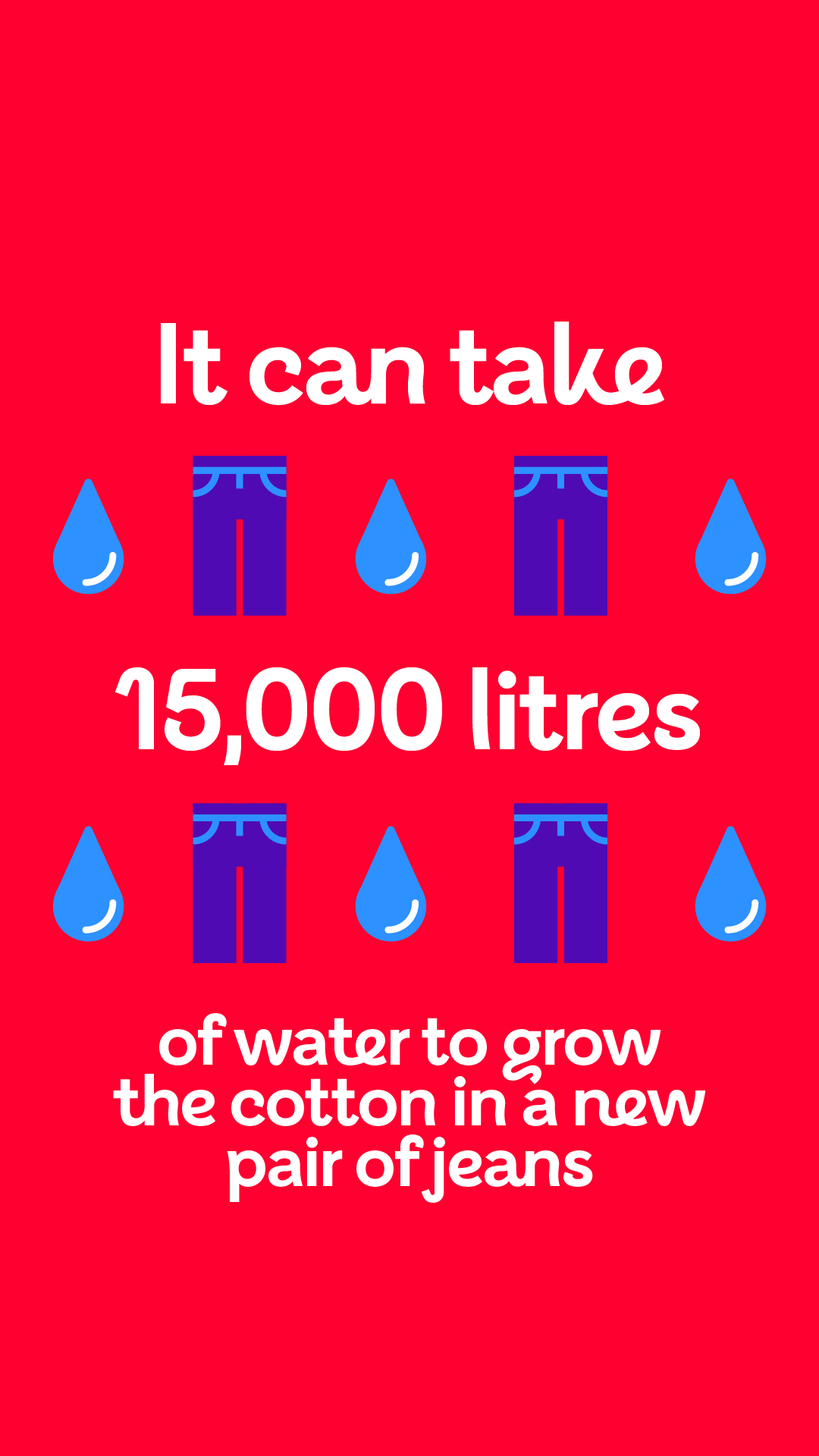 It can take

15,000 litres

of water to grow the cotton in a new pair of jeans